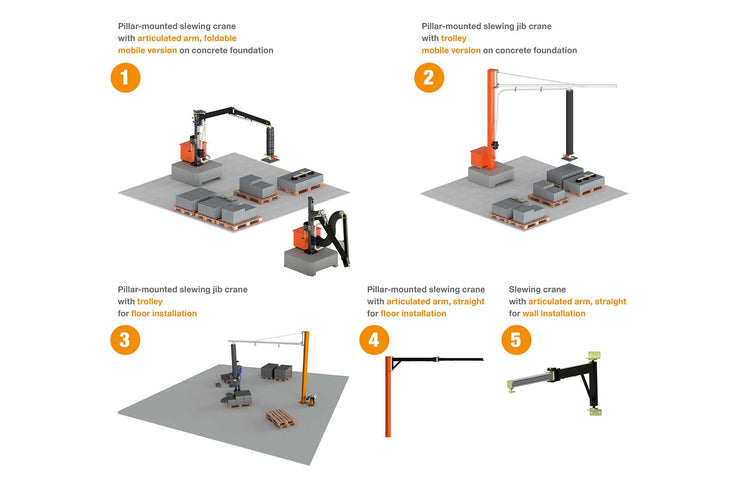 Pillar-mounted slewing crane with articulated arm, foldable mobile version on concrete foundation

1

Pillar-mounted slewing jib crane with trolley mobile version on concrete foundation

2

Pillar-mounted slewing jib crane with trolley for floor installation

3

Pillar-mounted slewing crane with articulated arm, straight for floor installation

4

Slewing crane with articulated arm, straight for wall installation

5